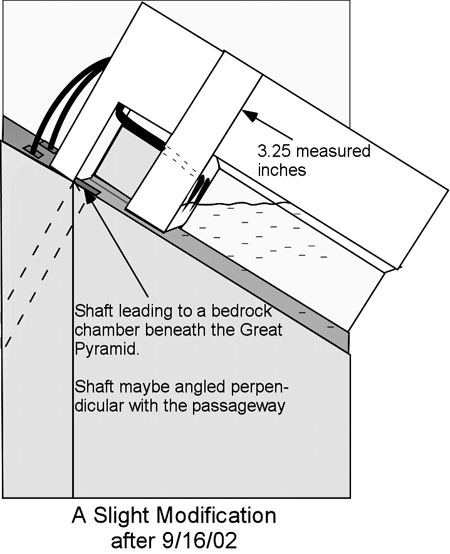 3.25 measured inches

Shaft leading to a bedrock chamber beneath the Great Pyramid.

Shaft maybe angled perpendicular with the passageway

A Slight Modification after 9/16/02