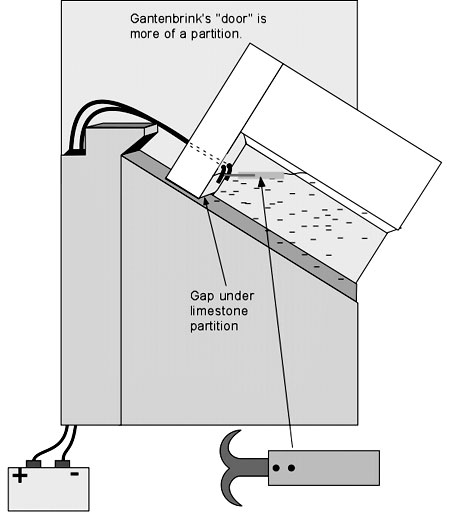 Gantenbrink's "door" is more of a partition.

Gap under limestone partition

+
-