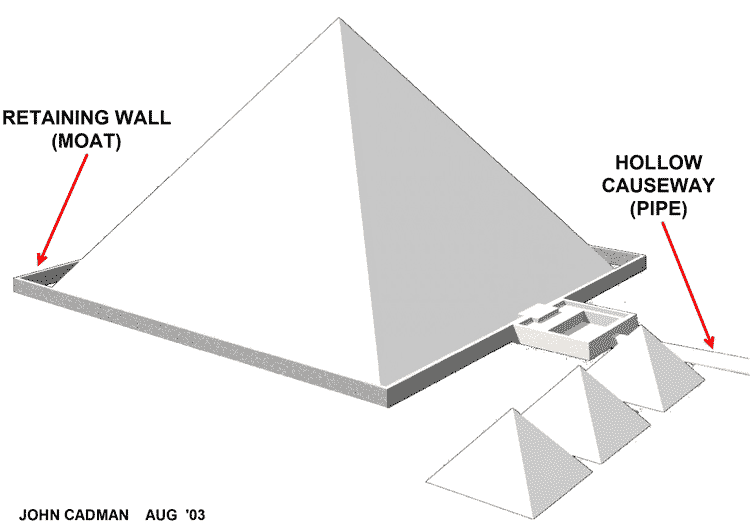 RETAINING WALL
(MOAT)

HOLLOW
CAUSEWAY
(PIPE)

JOHN CADMAN AUG '03